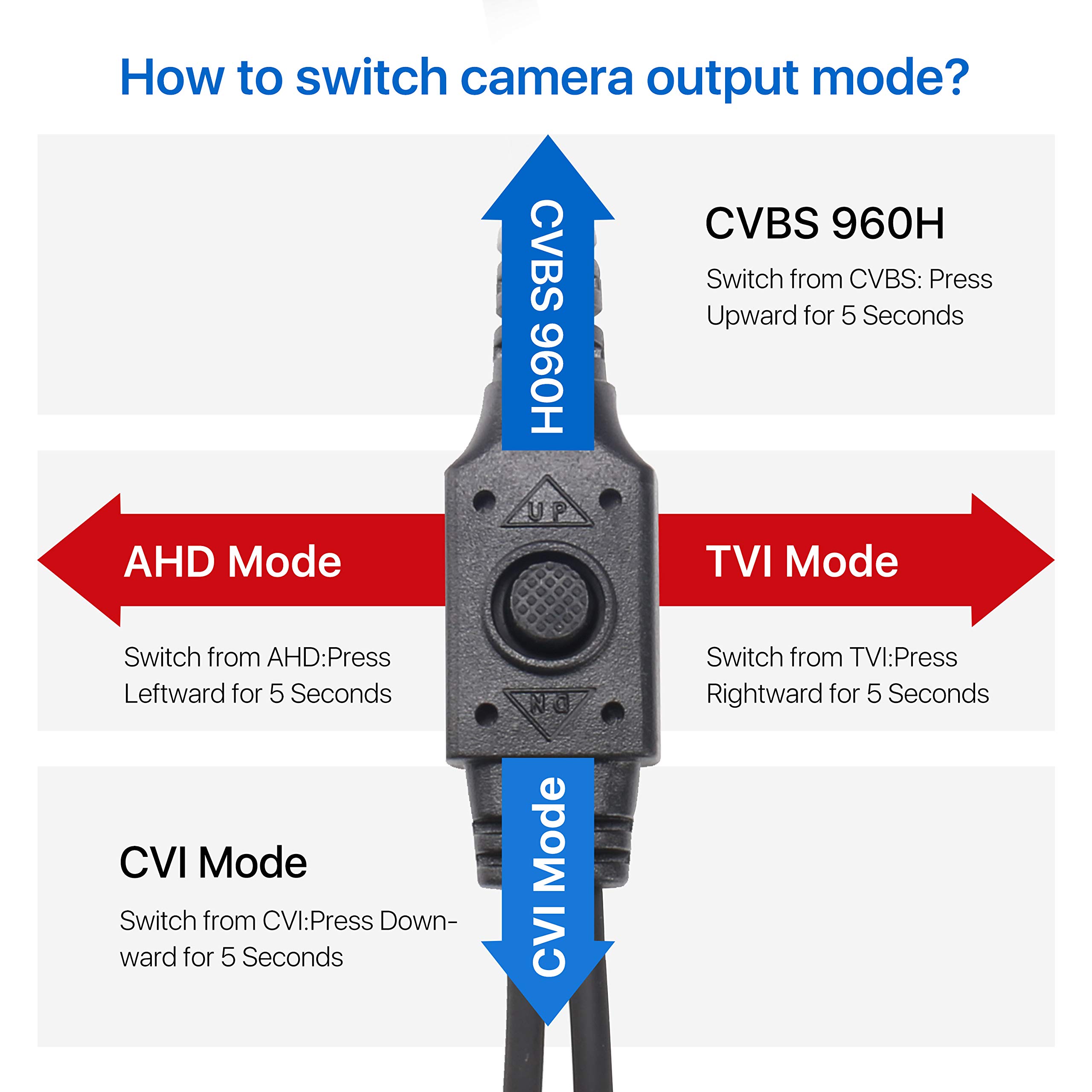 How to switch camera output mode?

CVBS 960H

CVBS 960H

Switch from CVBS: Press Upward for 5 Seconds

UP

AHD Mode

TVI Mode

Switch from AHD:Press Leftward for 5 Seconds

Switch from TVI:Press Rightward for 5 Seconds

DN

CVI Mode

CVI Mode

Switch from CVI:Press Downward for 5 Seconds